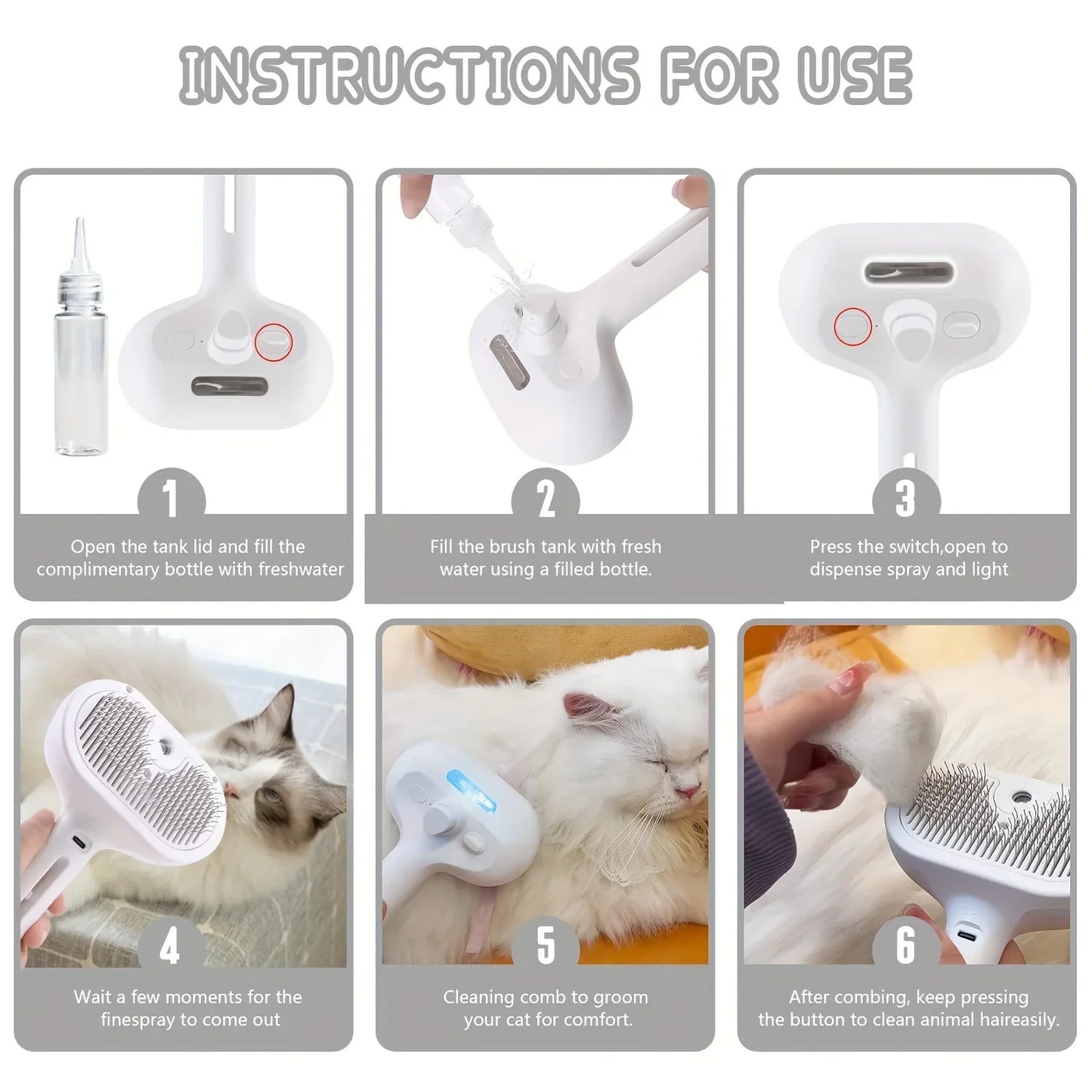 INSTRUCTIONS FOR USE

1
Open the tank lid and fill the complimentary bottle with freshwater

2
Fill the brush tank with fresh water using a filled bottle.

3
Press the switch,open to dispense spray and light

4
Wait a few moments for the finespray to come out

5
Cleaning comb to groom your cat for comfort.

6
After combing, keep pressing the button to clean animal haireasily.